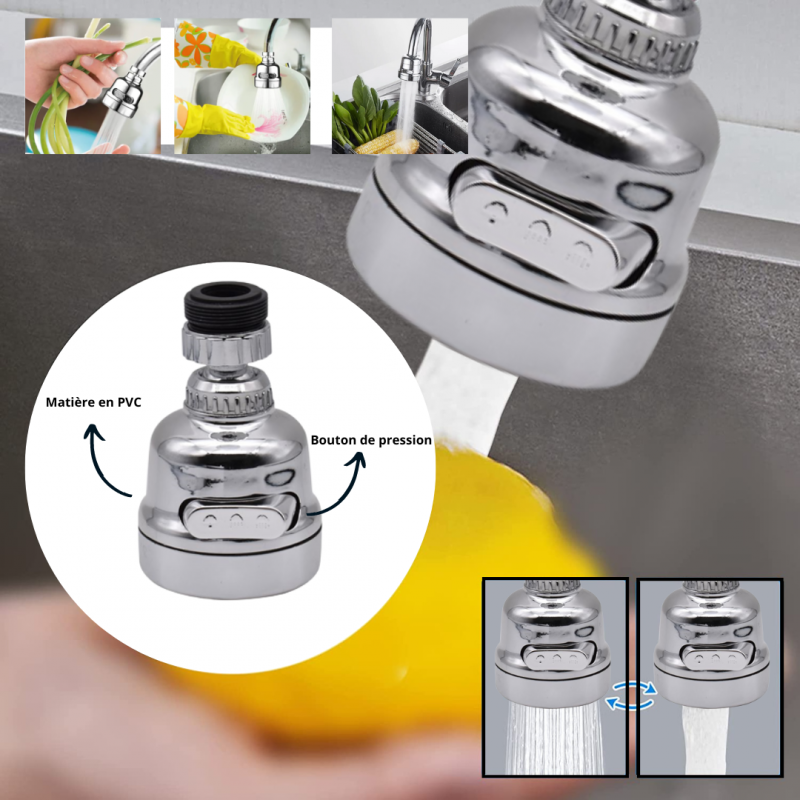 Matière en PVC

Bouton de pression