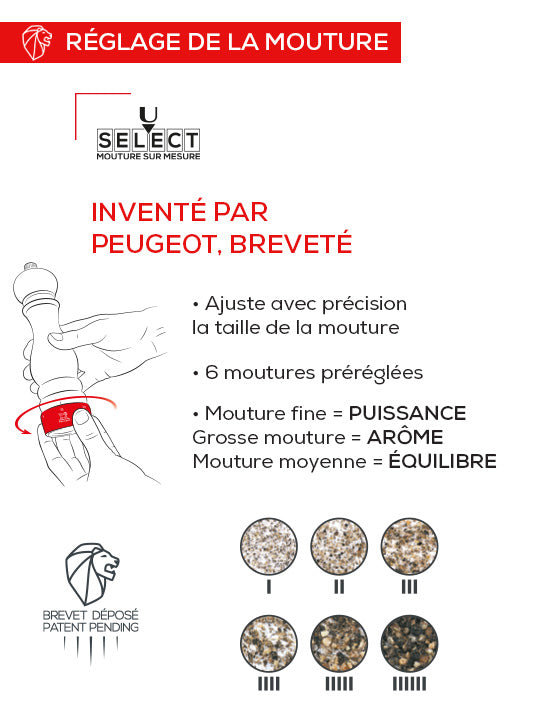 RÉGLAGE DE LA MOUTURE

U
SELECT
MOUTURE SUR MESURE

INVENTÉ PAR PEUGEOT, BREVETÉ

• Ajuste avec précision la taille de la mouture

• 6 moutures préréglées

• Mouture fine = PUISSANCE
Grosse mouture = ARÔME
Mouture moyenne = ÉQUILIBRE

BREVET DÉPOSÉ
PATENT PENDING

I II III
IIII IIIII IIIIII