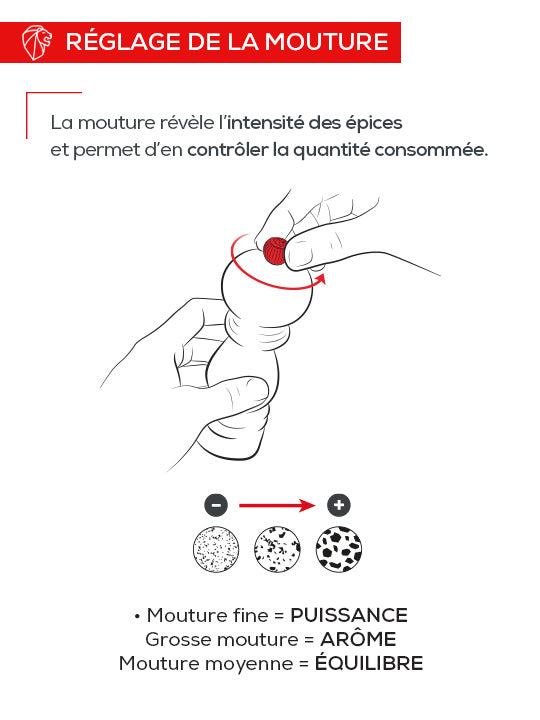 RÉGLAGE DE LA MOUTURE

La mouture révèle l'intensité des épices et permet d'en contrôler la quantité consommée.

−

+

• Mouture fine = PUISSANCE
Grosse mouture = ARÔME
Mouture moyenne = ÉQUILIBRE