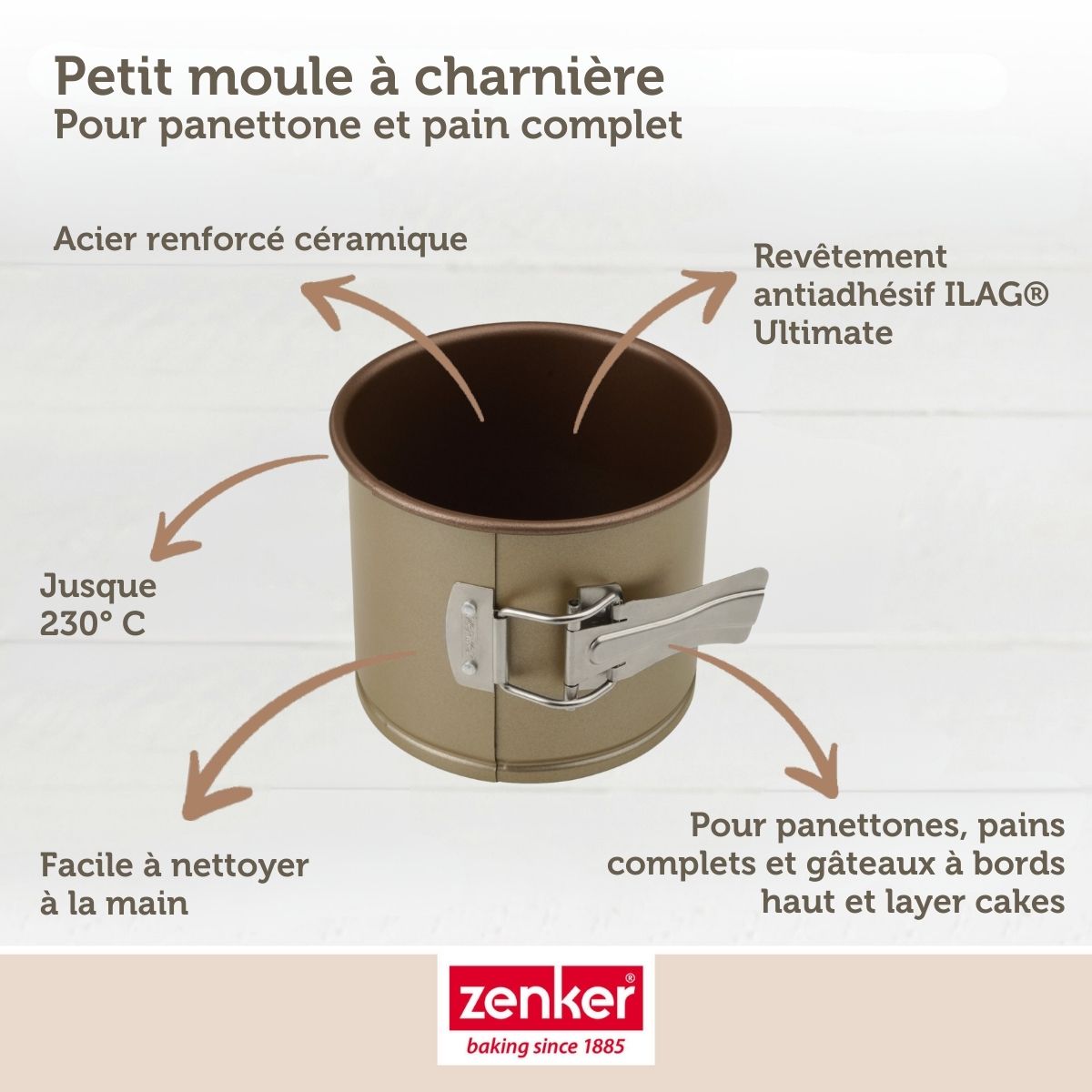 Petit moule à charnière
Pour panettone et pain complet

Acier renforcé céramique

Revêtement antiadhésif ILAG® Ultimate

Jusque 230° C

Facile à nettoyer à la main

Pour panettones, pains complets et gâteaux à bords haut et layer cakes

zenker®
baking since 1885