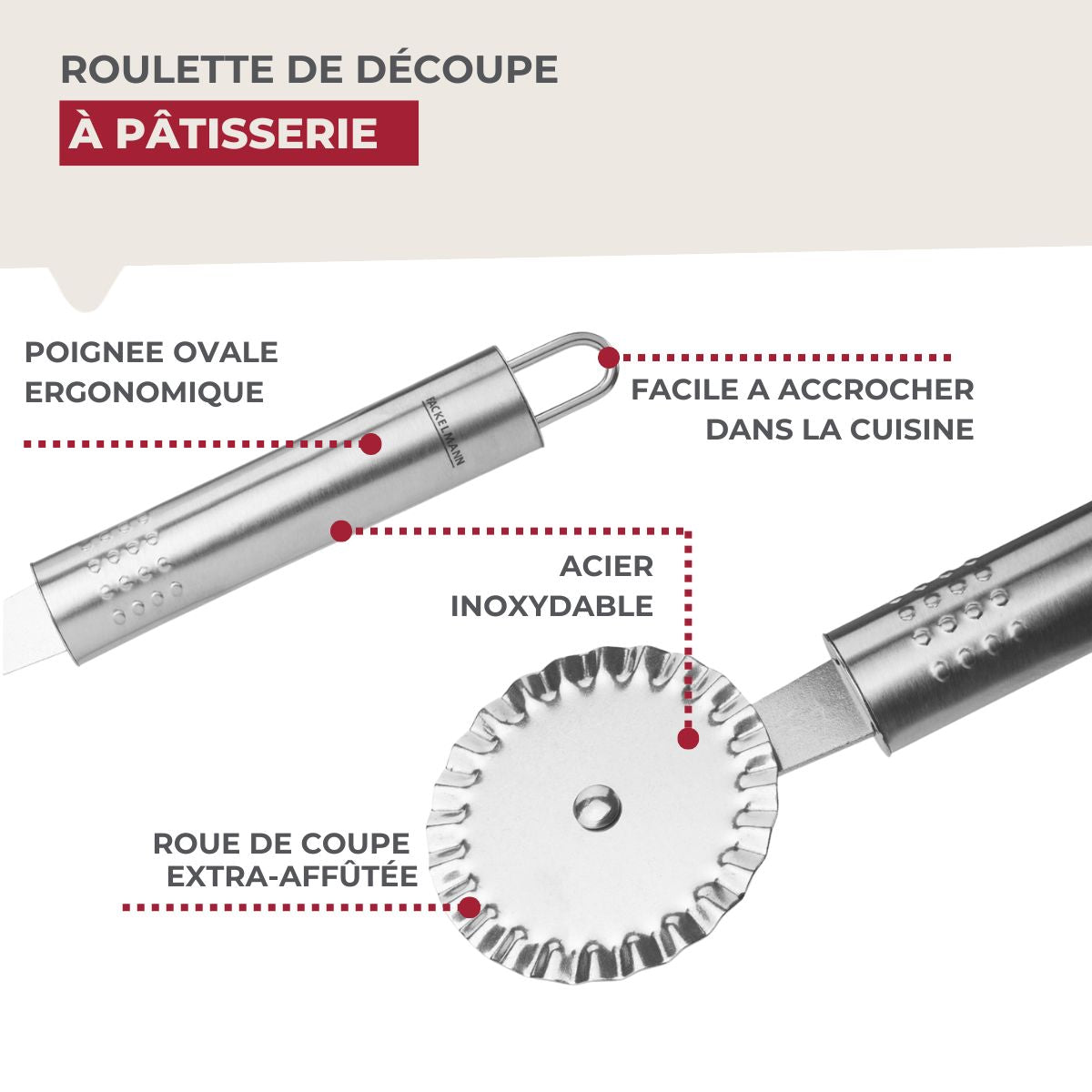 ROULETTE DE DÉCOUPE
À PÂTISSERIE

POIGNEE OVALE ERGONOMIQUE

FACKELMANN

FACILE A ACCROCHER DANS LA CUISINE

ACIER INOXYDABLE

ROUE DE COUPE EXTRA-AFFÛTÉE