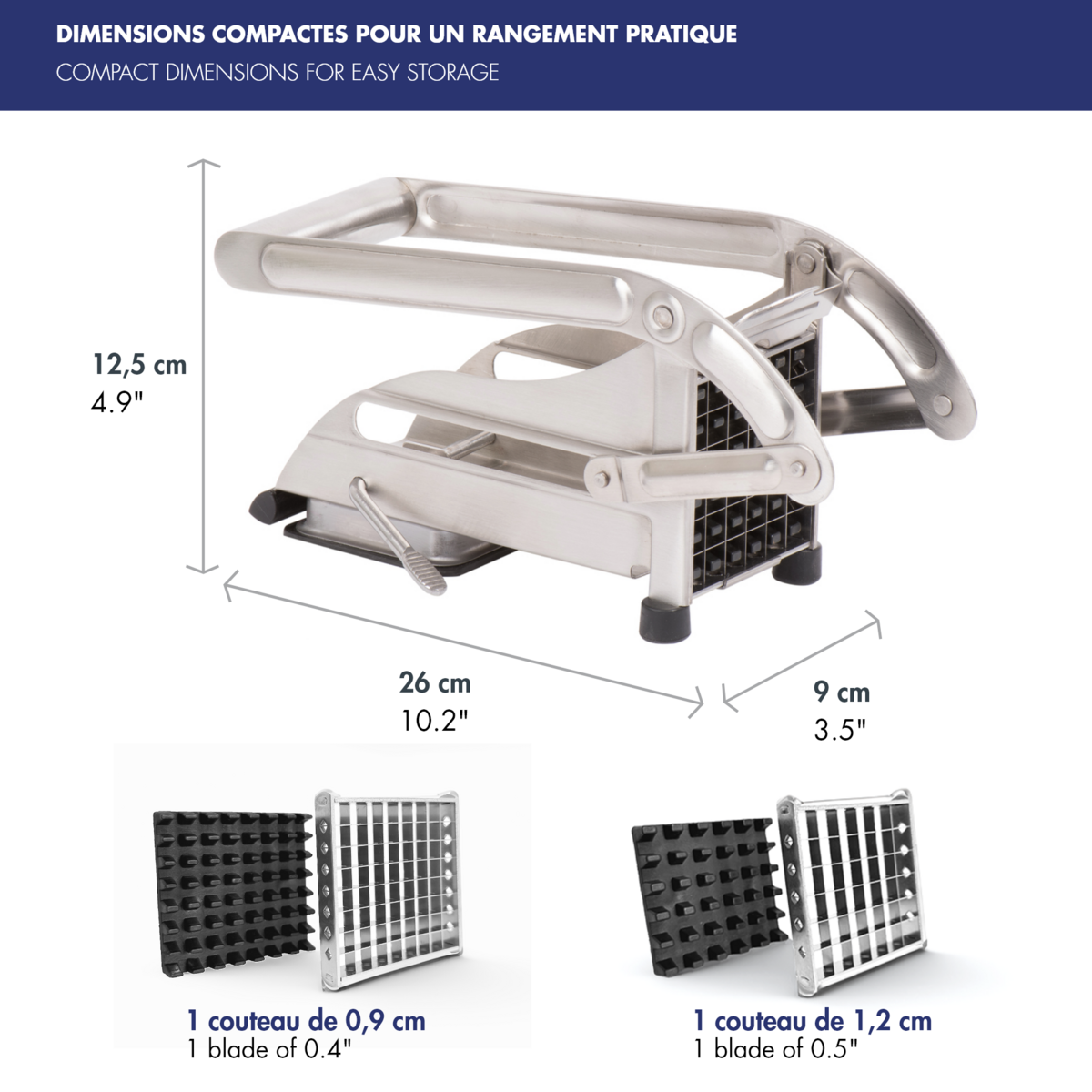 DIMENSIONS COMPACTES POUR UN RANGEMENT PRATIQUE
COMPACT DIMENSIONS FOR EASY STORAGE

12,5 cm
4.9"

26 cm
10.2"

9 cm
3.5"

1 couteau de 0,9 cm
1 blade of 0.4"

1 couteau de 1,2 cm
1 blade of 0.5"