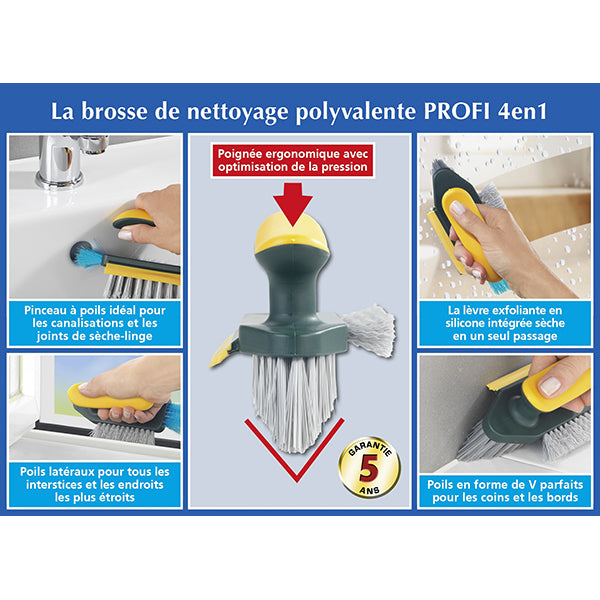 La brosse de nettoyage polyvalente PROFI 4en1

Pinceau à poils idéal pour les canalisations et les joints de sèche-linge

Poils latéraux pour tous les interstices et les endroits les plus étroits

Poignée ergonomique avec optimisation de la pression

GARANTIE 5 ANS

La lèvre exfoliante en silicone intégrée sèche en un seul passage

Poils en forme de V parfaits pour les coins et les bords