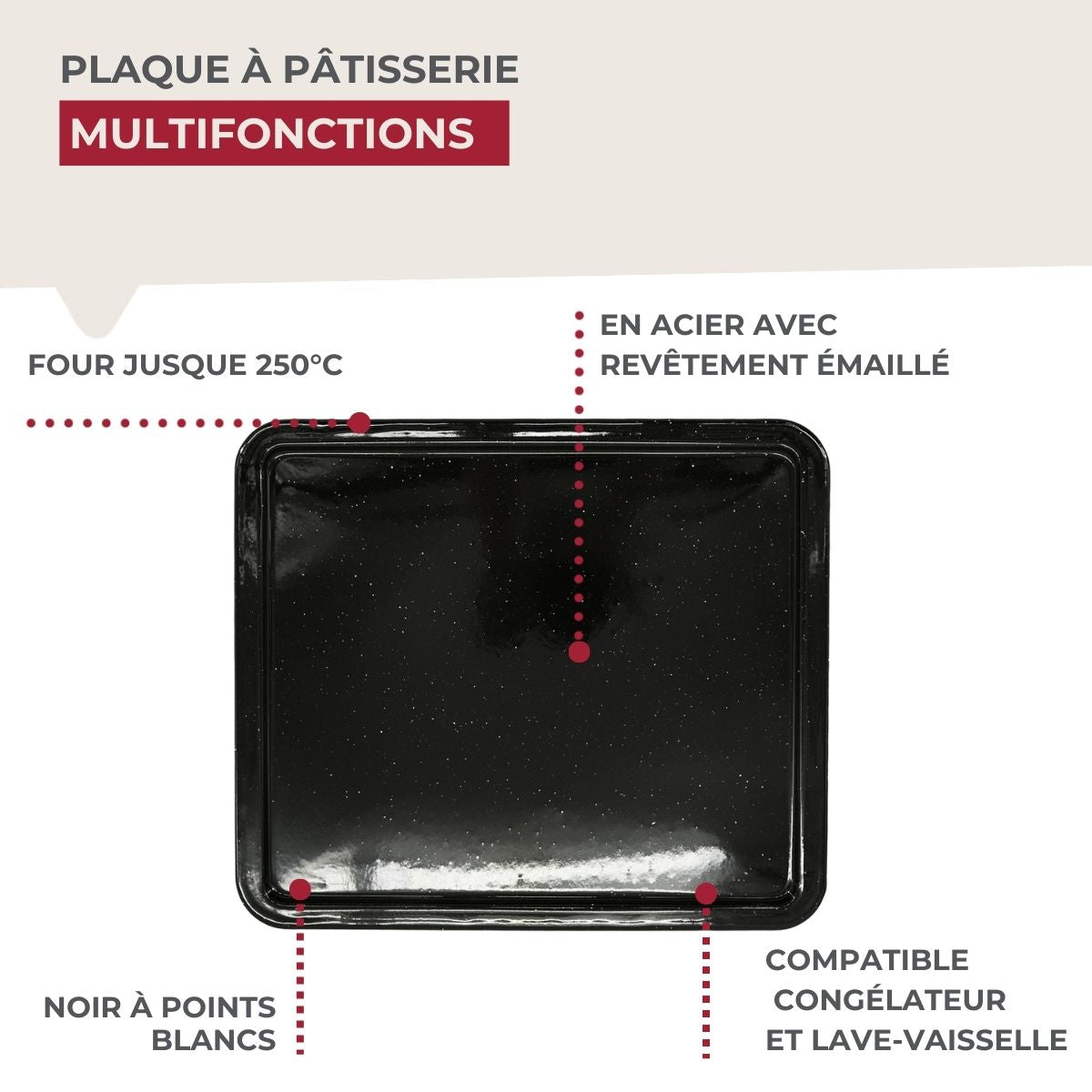 PLAQUE À PÂTISSERIE
MULTIFONCTIONS

FOUR JUSQUE 250°C

EN ACIER AVEC REVÊTEMENT ÉMAILLÉ

NOIR À POINTS BLANCS

COMPATIBLE CONGÉLATEUR ET LAVE-VAISSELLE