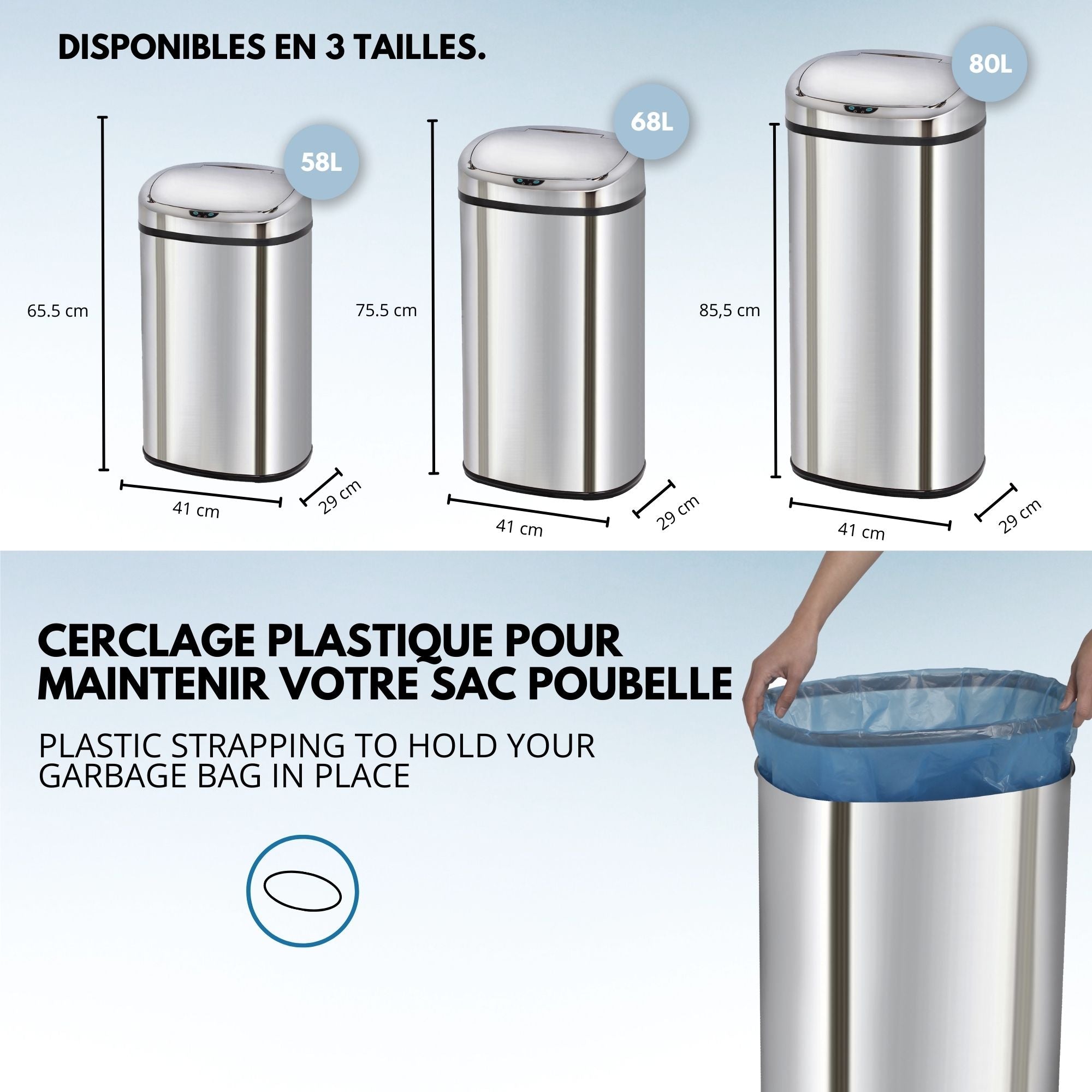 DISPONIBLES EN 3 TAILLES.

58L

65.5 cm

41 cm

29 cm

68L

75.5 cm

41 cm

29 cm

80L

85,5 cm

41 cm

29 cm

CERCLAGE PLASTIQUE POUR MAINTENIR VOTRE SAC POUBELLE

PLASTIC STRAPPING TO HOLD YOUR GARBAGE BAG IN PLACE