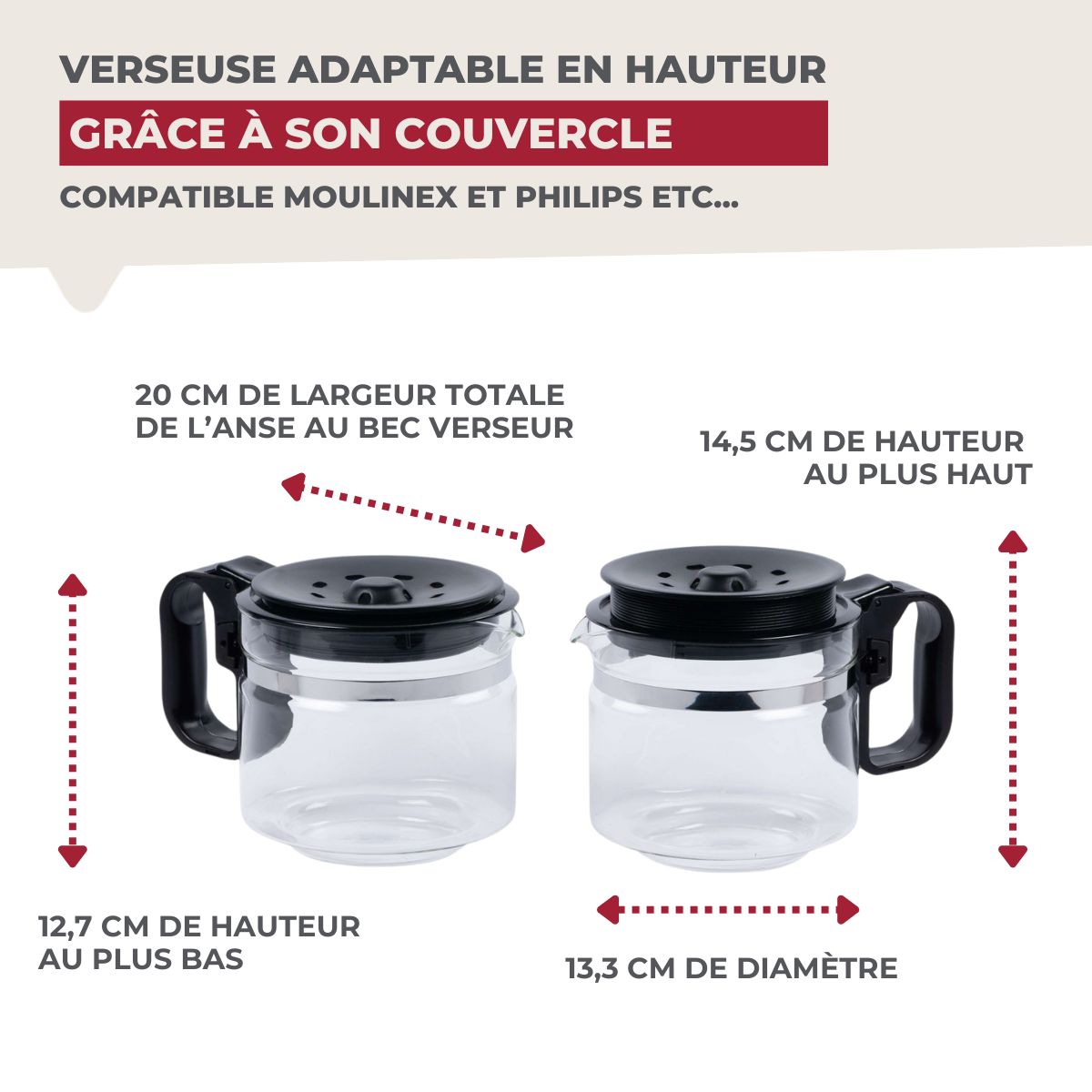 VERSEUSE ADAPTABLE EN HAUTEUR
GRÂCE À SON COUVERCLE
COMPATIBLE MOULINEX ET PHILIPS ETC...

20 CM DE LARGEUR TOTALE DE L'ANSE AU BEC VERSEUR

14,5 CM DE HAUTEUR AU PLUS HAUT

12,7 CM DE HAUTEUR AU PLUS BAS

13,3 CM DE DIAMÈTRE