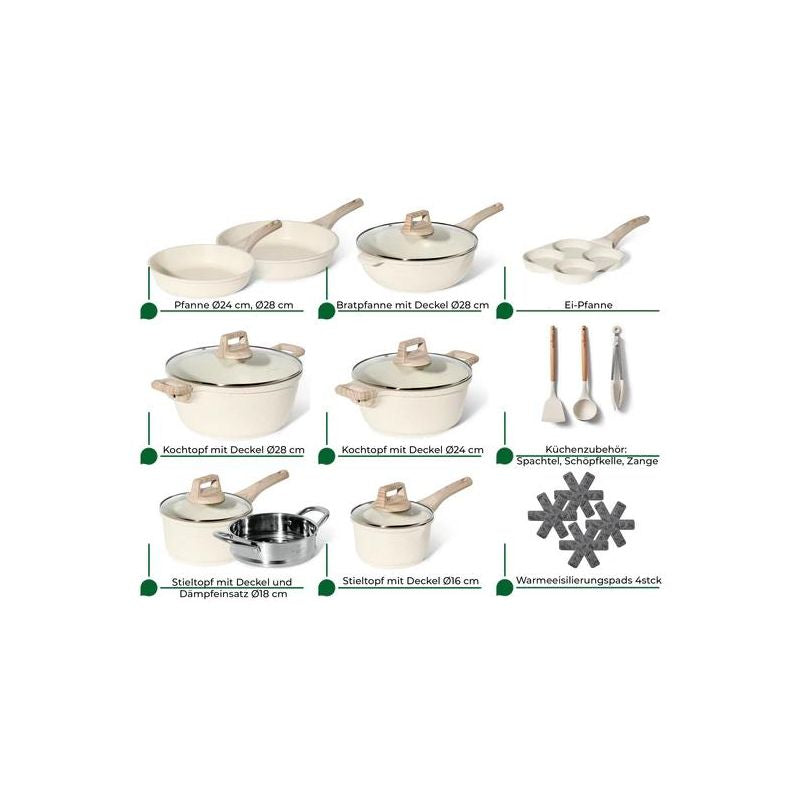 Pfanne Ø24 cm, Ø28 cm

Bratpfanne mit Deckel Ø28 cm

Ei-Pfanne

Kochtopf mit Deckel Ø28 cm

Kochtopf mit Deckel Ø24 cm

Küchenzubehör: Spachtel, Schöpfkelle, Zange

Stieltopf mit Deckel und Dämpfeinsatz Ø18 cm

Stieltopf mit Deckel Ø16 cm

Warmeeisilierungspads 4stck