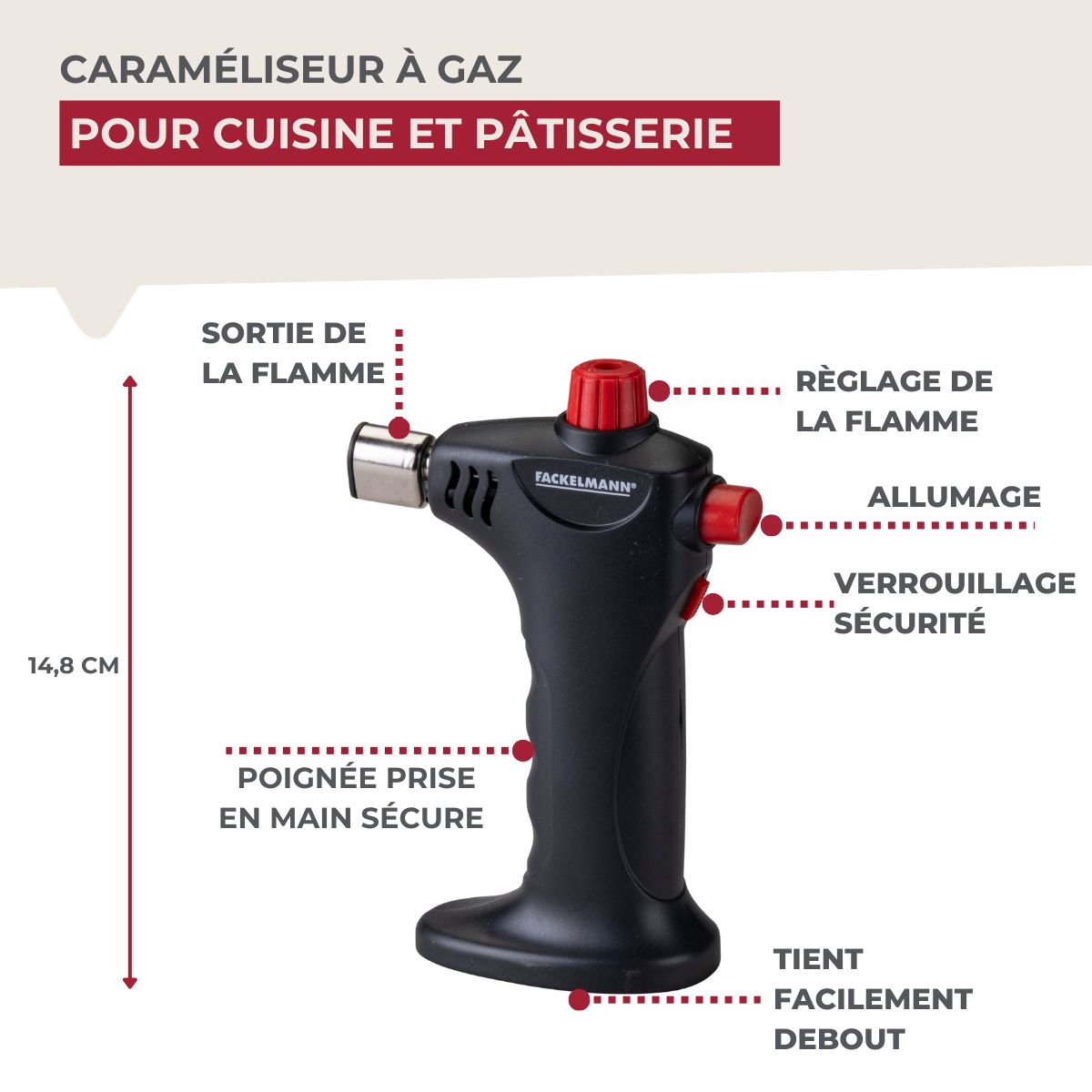 CARAMÉLISEUR À GAZ

POUR CUISINE ET PÂTISSERIE

SORTIE DE LA FLAMME

RÈGLAGE DE LA FLAMME

FACKELMANN®

ALLUMAGE

VERROUILLAGE SÉCURITÉ

14,8 CM

POIGNÉE PRISE EN MAIN SÉCURE

TIENT FACILEMENT DEBOUT