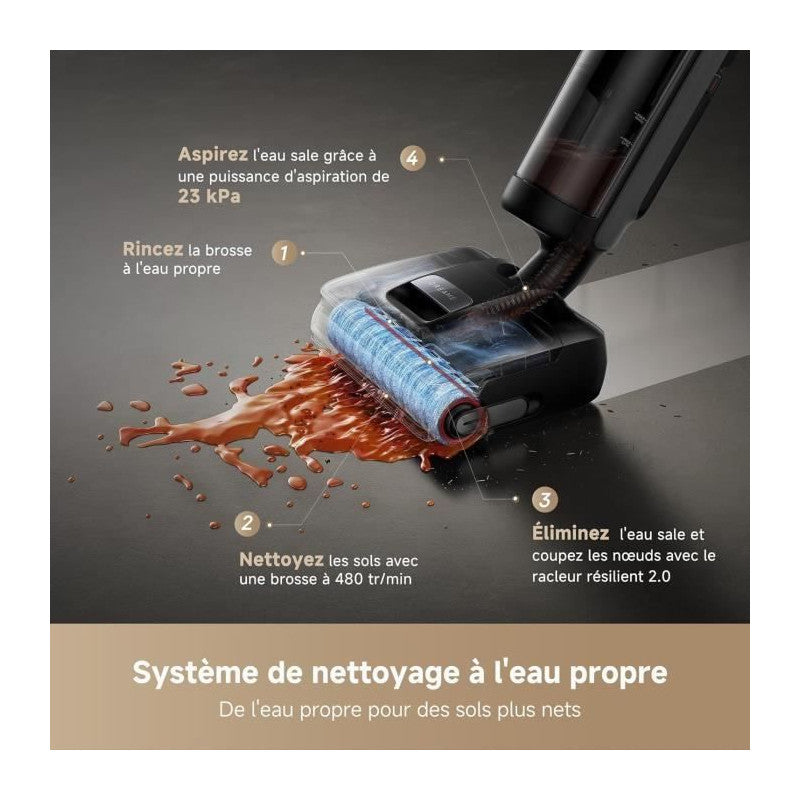 Aspirez l'eau sale grâce à une puissance d'aspiration de 23 kPa

4

Rincez la brosse à l'eau propre

1

2

Nettoyez les sols avec une brosse à 480 tr/min

3

Éliminez l'eau sale et coupez les nœuds avec le racleur résilient 2.0

Système de nettoyage à l'eau propre

De l'eau propre pour des sols plus nets