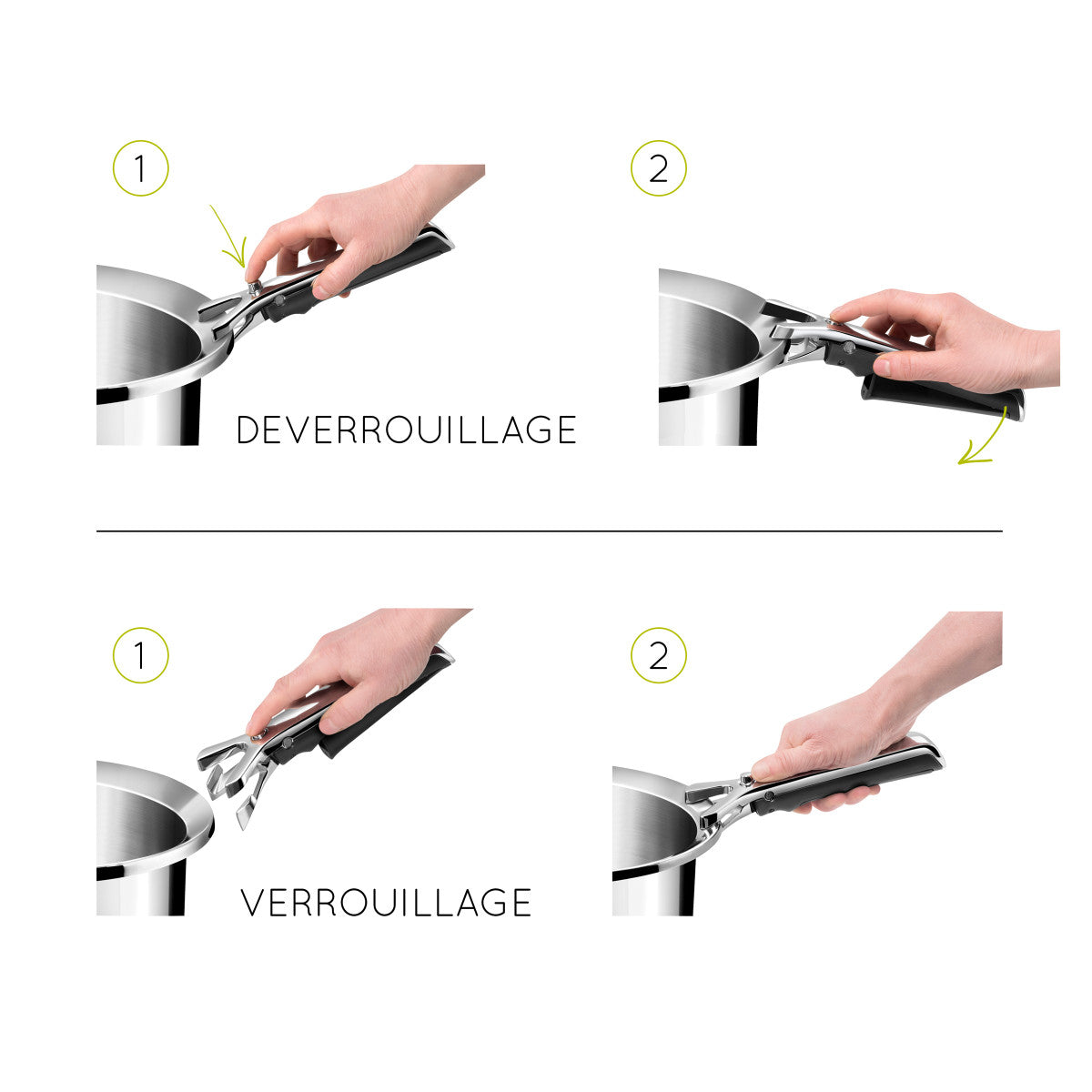 1

2

DEVERROUILLAGE

1

2

VERROUILLAGE