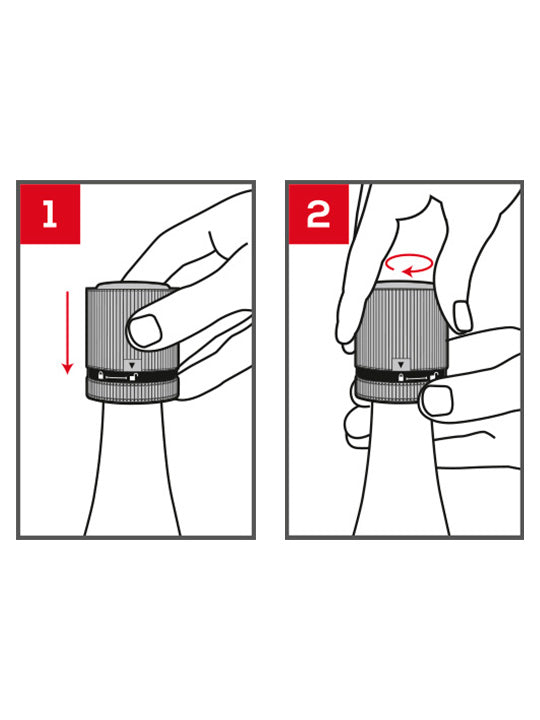 1

2