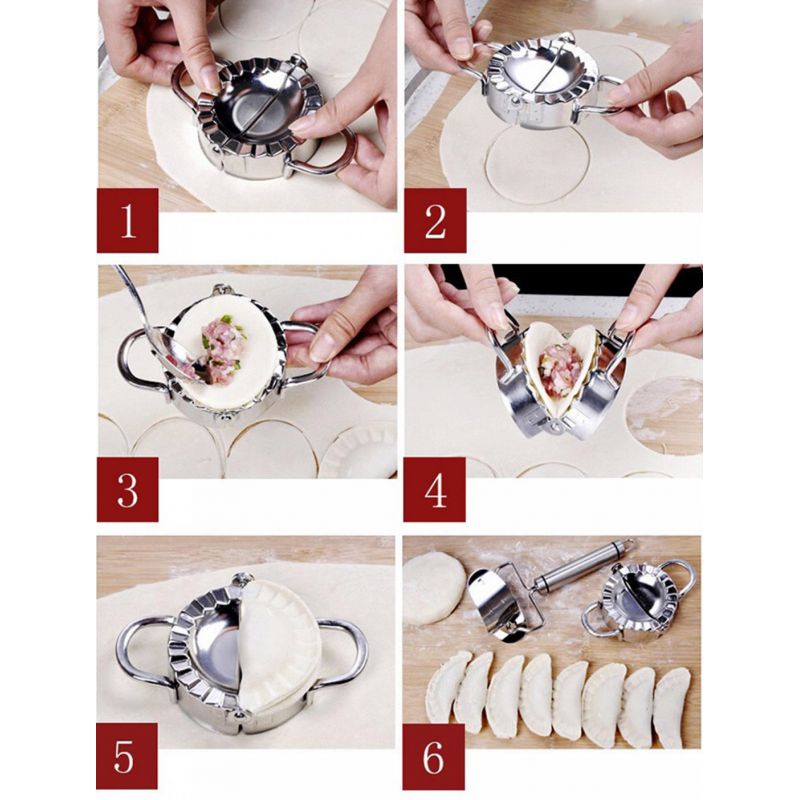 1

2

3

4

5

6