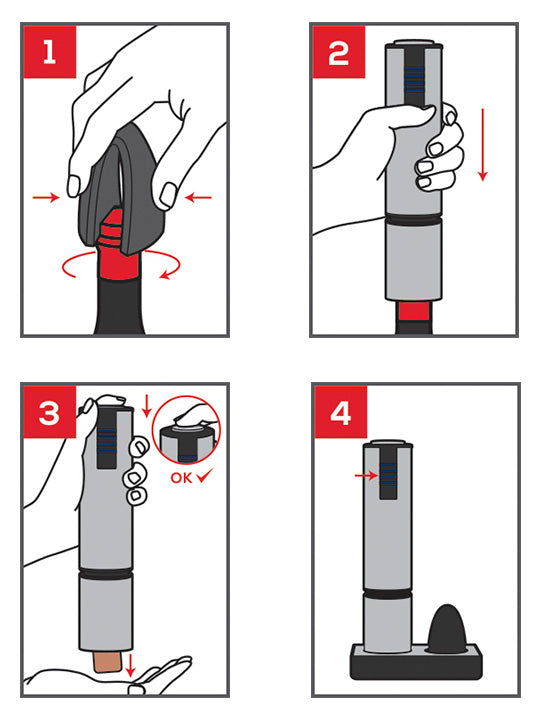 1

2

3

OK ✓

4