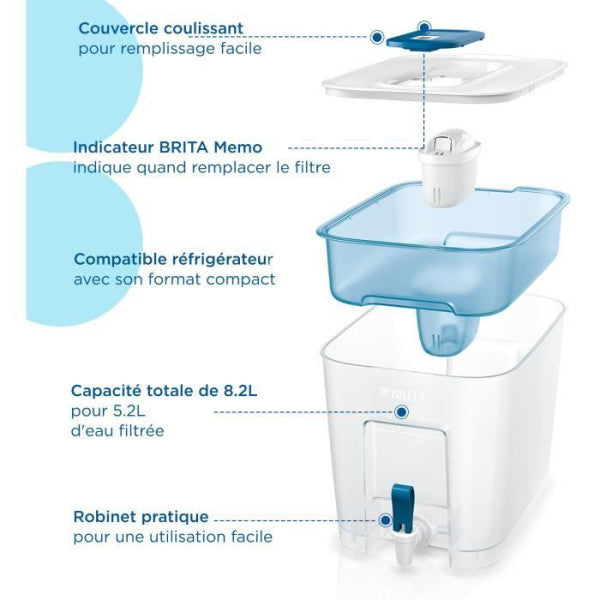 Couvercle coulissant
pour remplissage facile

Indicateur BRITA Memo
indique quand remplacer le filtre

Compatible réfrigérateur
avec son format compact

Capacité totale de 8.2L
pour 5.2L
d'eau filtrée

BRITA

Robinet pratique
pour une utilisation facile