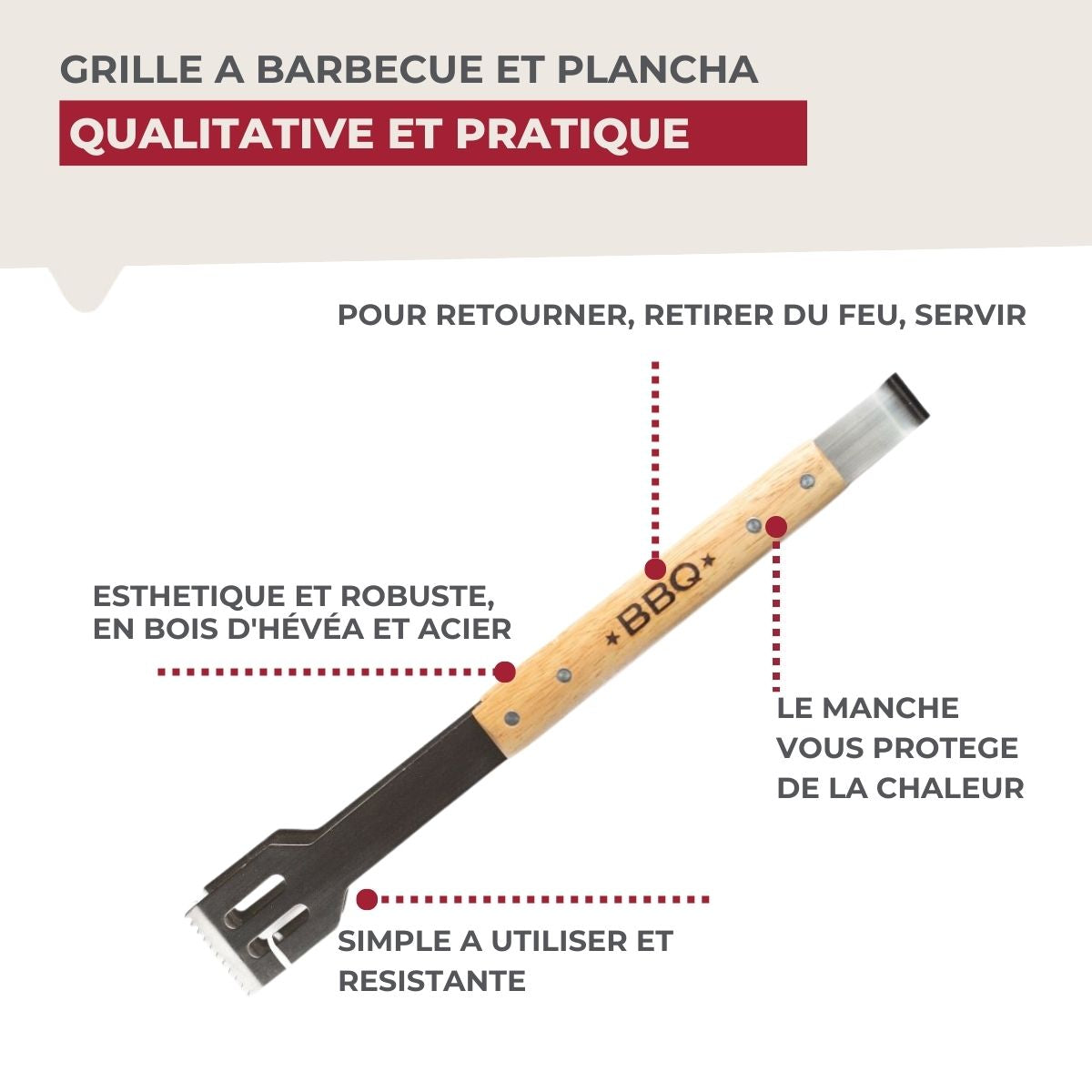 GRILLE A BARBECUE ET PLANCHA

QUALITATIVE ET PRATIQUE

POUR RETOURNER, RETIRER DU FEU, SERVIR

ESTHETIQUE ET ROBUSTE, EN BOIS D'HÉVÉA ET ACIER

★BBQ★

LE MANCHE VOUS PROTEGE DE LA CHALEUR

SIMPLE A UTILISER ET RESISTANTE