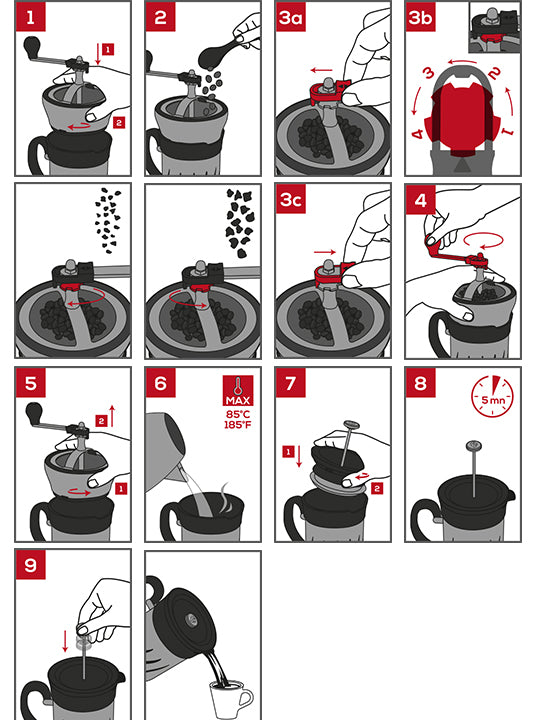 1
1
2

2

3a

3b
3
2
4
1

3c

4

5
2
1

6
MAX
85°C
185°F

7
1
2

8
5 mn

9