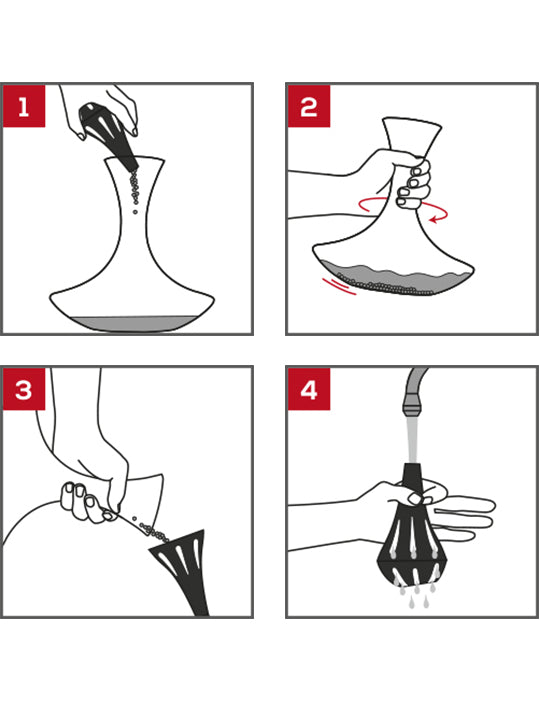 1

2

3

4