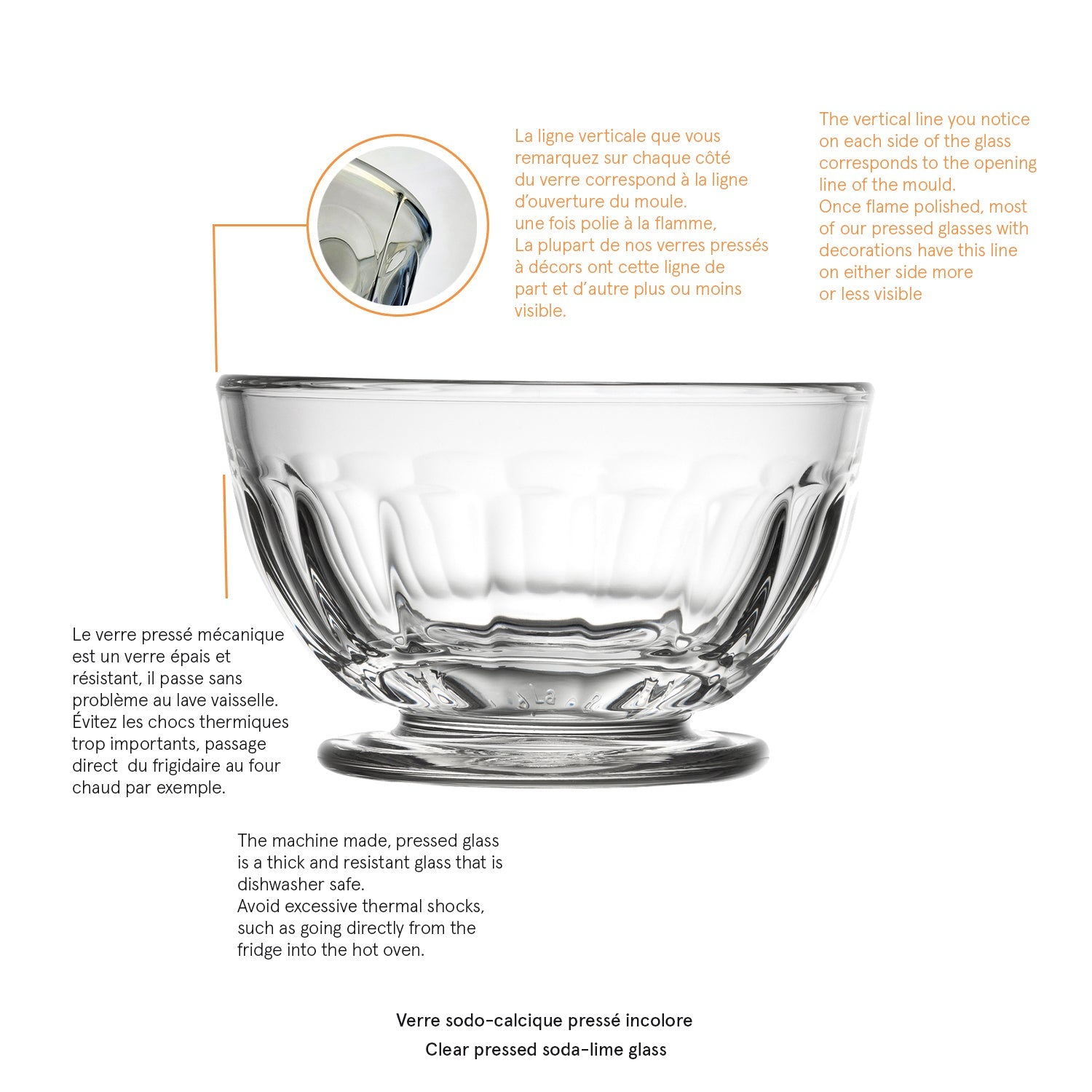 La ligne verticale que vous remarquez sur chaque côté du verre correspond à la ligne d'ouverture du moule.
une fois polie à la flamme,
La plupart de nos verres pressés à décors ont cette ligne de part et d'autre plus ou moins visible.

The vertical line you notice on each side of the glass corresponds to the opening line of the mould.
Once flame polished, most of our pressed glasses with decorations have this line on either side more or less visible

Le verre pressé mécanique est un verre épais et résistant, il passe sans problème au lave vaisselle.
Évitez les chocs thermiques trop importants, passage direct du frigidaire au four chaud par exemple.

The machine made, pressed glass is a thick and resistant glass that is dishwasher safe.
Avoid excessive thermal shocks, such as going directly from the fridge into the hot oven.

Verre sodo-calcique pressé incolore
Clear pressed soda-lime glass