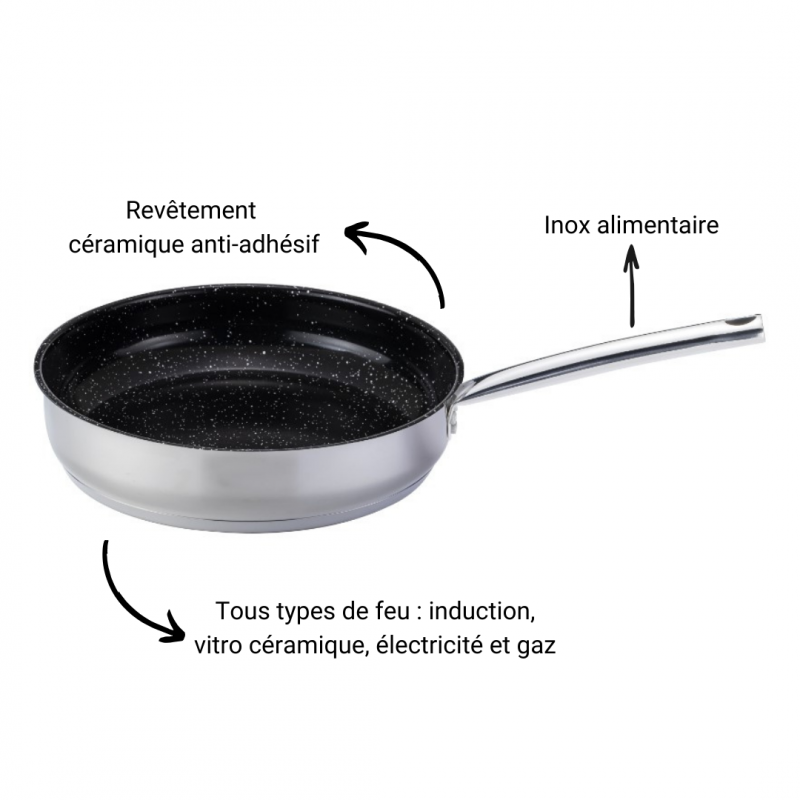 Revêtement céramique anti-adhésif

Inox alimentaire

Tous types de feu : induction, vitro céramique, électricité et gaz