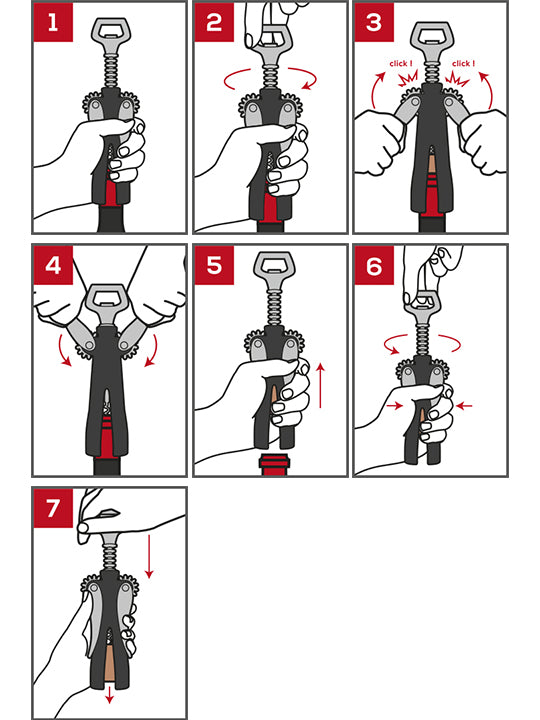 1

2

3

click !

click !

4

5

6

7