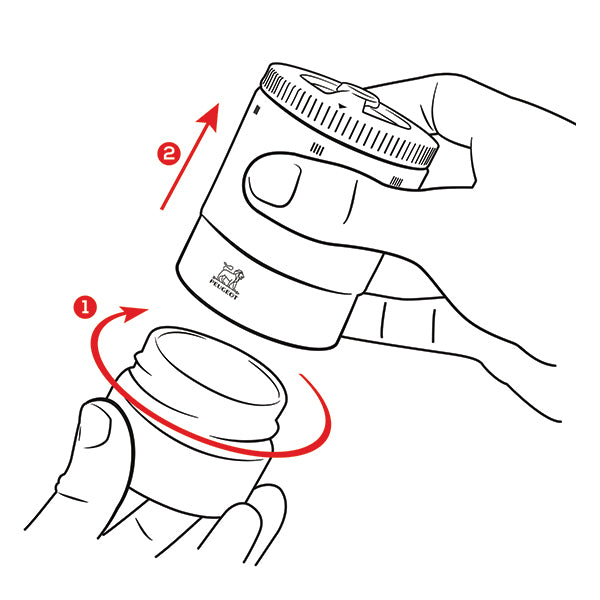 2
PEUGEOT
1