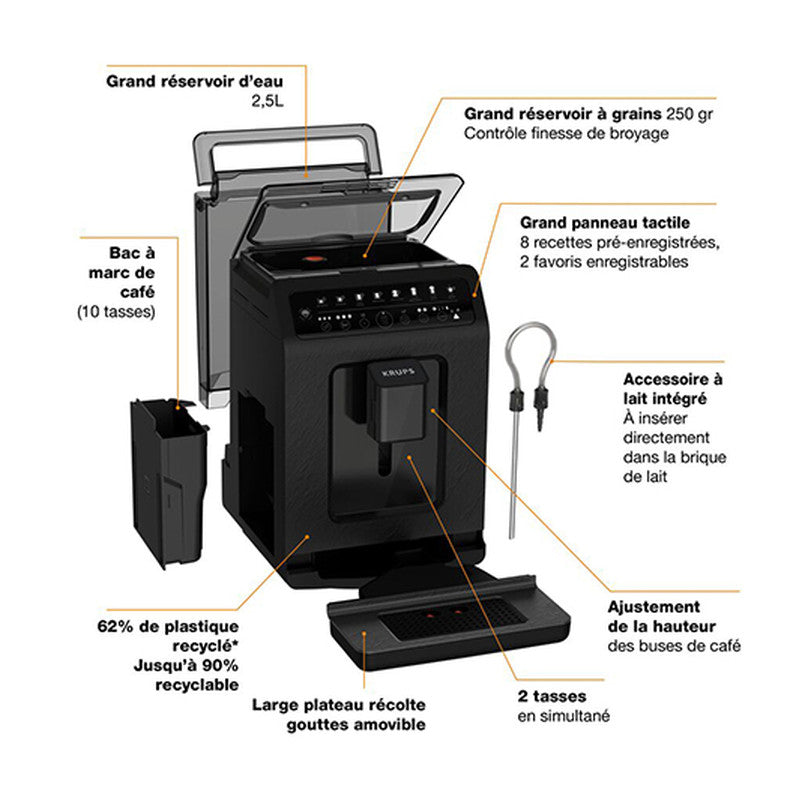 Grand réservoir d'eau
2,5L

Grand réservoir à grains 250 gr
Contrôle finesse de broyage

Grand panneau tactile
8 recettes pré-enregistrées,
2 favoris enregistrables

Bac à marc de café
(10 tasses)

KRUPS

Accessoire à lait intégré
À insérer directement dans la brique de lait

Ajustement de la hauteur
des buses de café

62% de plastique recyclé*
Jusqu'à 90% recyclable

Large plateau récolte gouttes amovible

2 tasses
en simultané