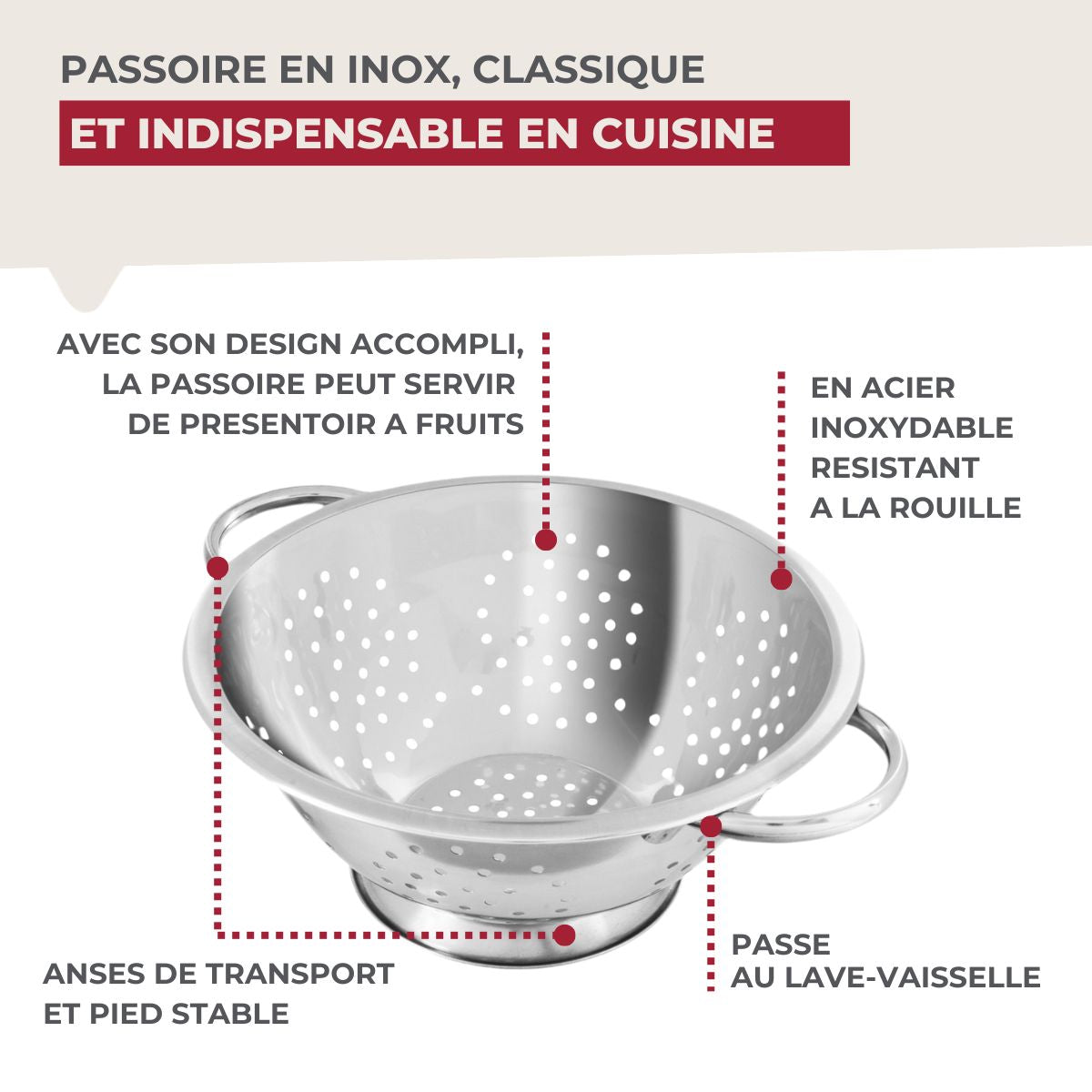 PASSOIRE EN INOX, CLASSIQUE
ET INDISPENSABLE EN CUISINE

AVEC SON DESIGN ACCOMPLI, LA PASSOIRE PEUT SERVIR DE PRESENTOIR A FRUITS

EN ACIER INOXYDABLE RESISTANT A LA ROUILLE

ANSES DE TRANSPORT ET PIED STABLE

PASSE AU LAVE-VAISSELLE