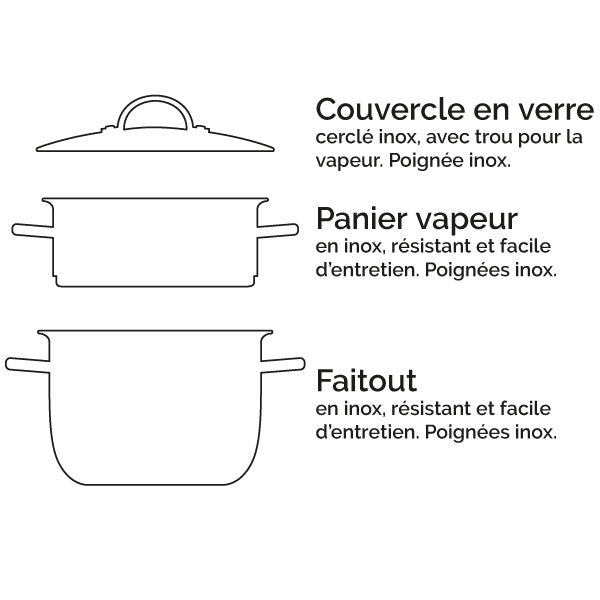 Couvercle en verre
cerclé inox, avec trou pour la vapeur. Poignée inox.

Panier vapeur
en inox, résistant et facile d'entretien. Poignées inox.

Faitout
en inox, résistant et facile d'entretien. Poignées inox.