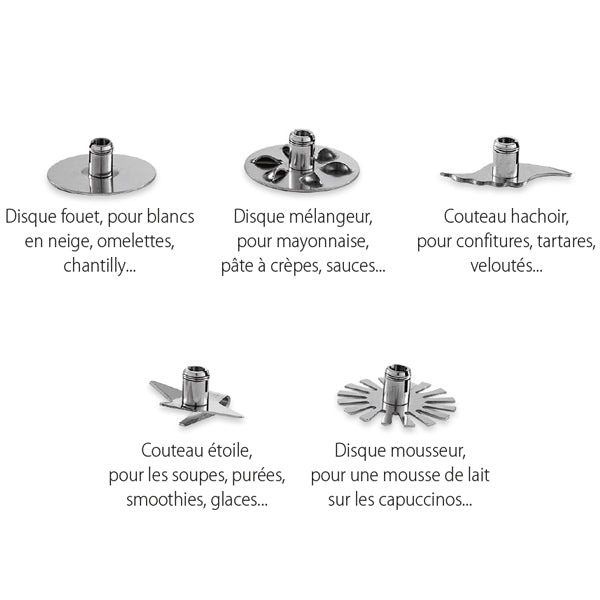 Disque fouet, pour blancs en neige, omelettes, chantilly...

Disque mélangeur, pour mayonnaise, pâte à crèpes, sauces...

Couteau hachoir, pour confitures, tartares, veloutés...

Couteau étoile, pour les soupes, purées, smoothies, glaces...

Disque mousseur, pour une mousse de lait sur les capuccinos...