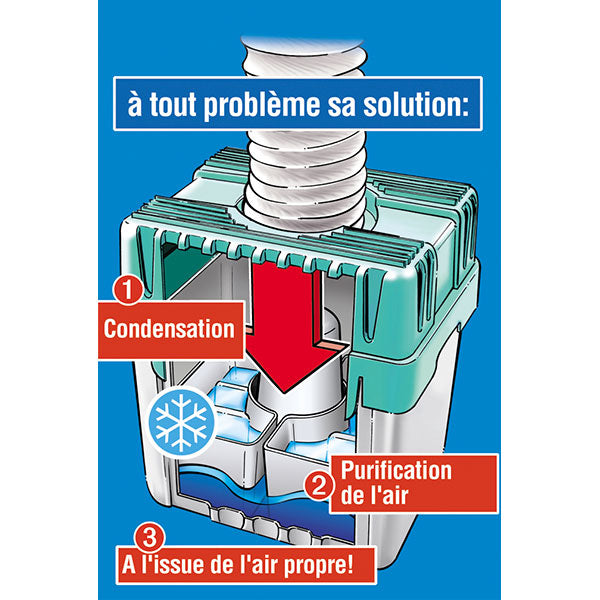 à tout problème sa solution:

1
Condensation

2
Purification de l'air

3
A l'issue de l'air propre!