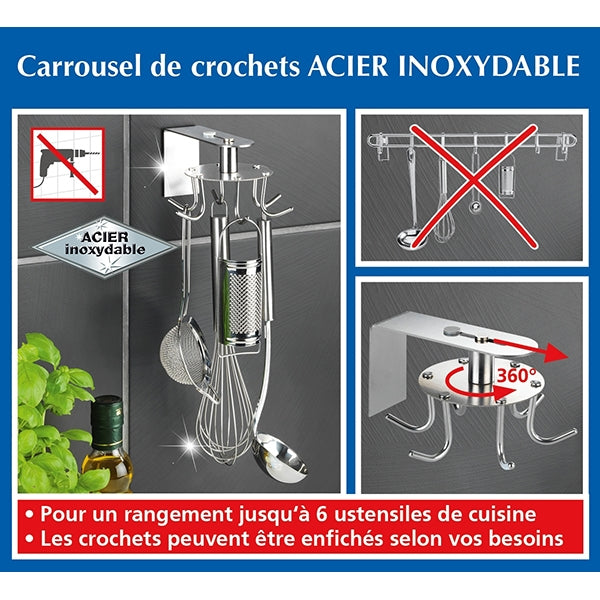 Carrousel de crochets ACIER INOXYDABLE

ACIER inoxydable

360°

• Pour un rangement jusqu'à 6 ustensiles de cuisine
• Les crochets peuvent être enfichés selon vos besoins